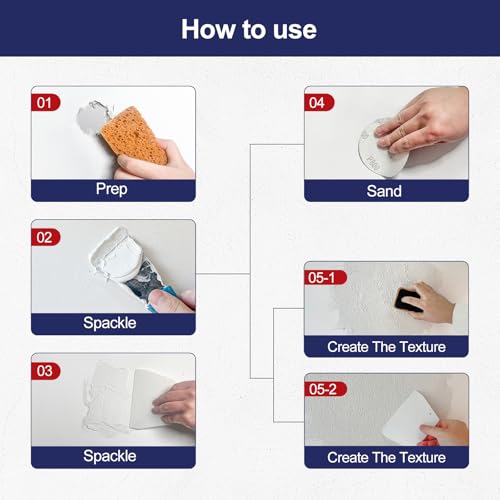 How to use

01
Prep

02
Spackle

03
Spackle

04
P800
Sand

05-1
Create The Texture

05-2
Create The Texture