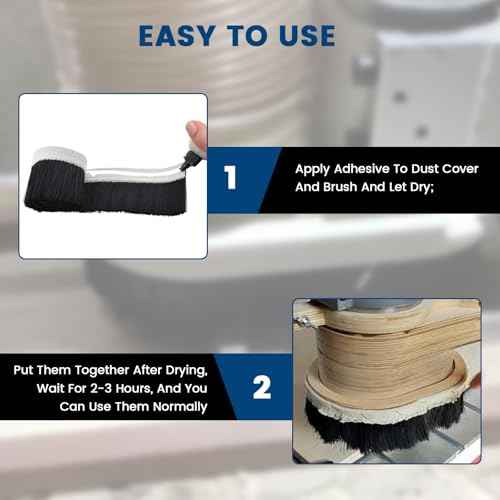 EASY TO USE

1

Apply Adhesive To Dust Cover And Brush And Let Dry;

Put Them Together After Drying, Wait For 2-3 Hours, And You Can Use Them Normally

2