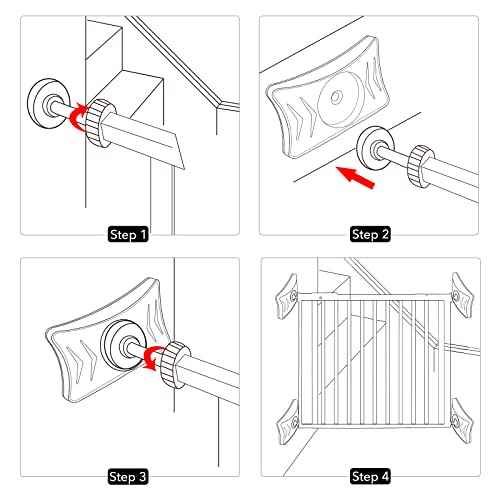 Step 1

Step 2

Step 3

Step 4