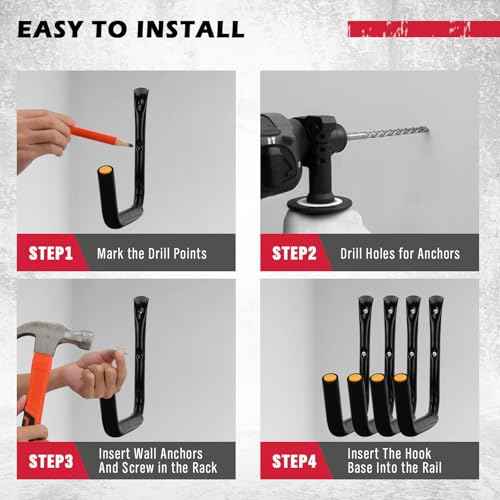 EASY TO INSTALL

STEP1 Mark the Drill Points

STEP2 Drill Holes for Anchors

STEP3 Insert Wall Anchors And Screw in the Rack

STEP4 Insert The Hook Base Into the Rail