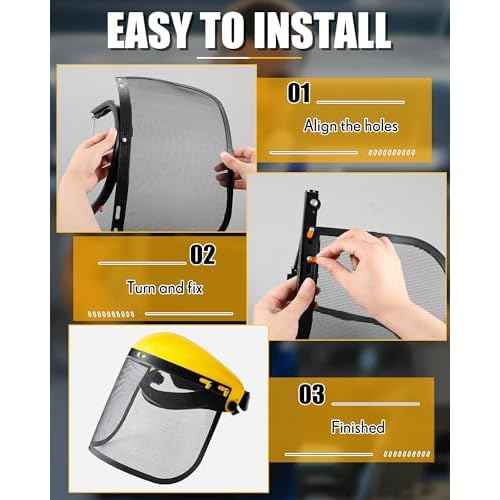 EASY TO INSTALL

01

Align the holes

02

Turn and fix

03

Finished