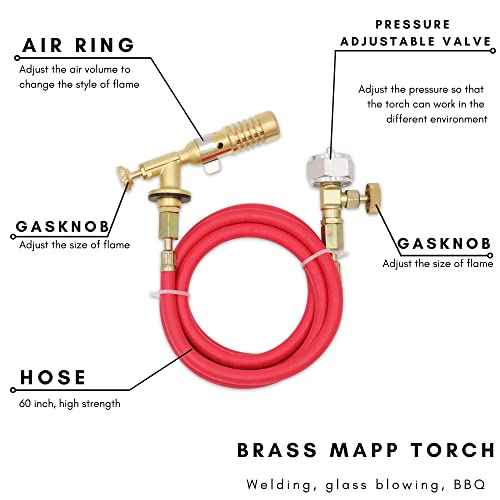 AIR RING
Adjust the air volume to change the style of flame

PRESSURE ADJUSTABLE VALVE
Adjust the pressure so that the torch can work in the different environment

GASKNOB
Adjust the size of flame

GASKNOB
Adjust the size of flame

HOSE
60 inch, high strength

BRASS MAPP TORCH
Welding, glass blowing, BBQ