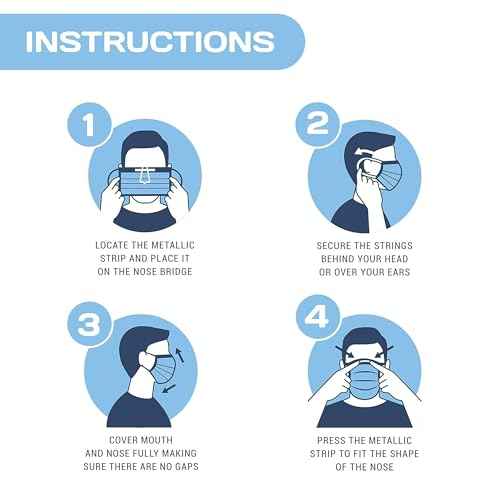 INSTRUCTIONS

1

LOCATE THE METALLIC STRIP AND PLACE IT ON THE NOSE BRIDGE

2

SECURE THE STRINGS BEHIND YOUR HEAD OR OVER YOUR EARS

3

COVER MOUTH AND NOSE FULLY MAKING SURE THERE ARE NO GAPS

4

PRESS THE METALLIC STRIP TO FIT THE SHAPE OF THE NOSE