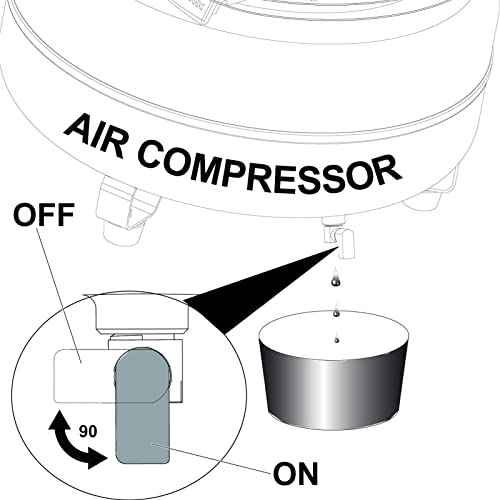 AIR COMPRESSOR

OFF

90

ON