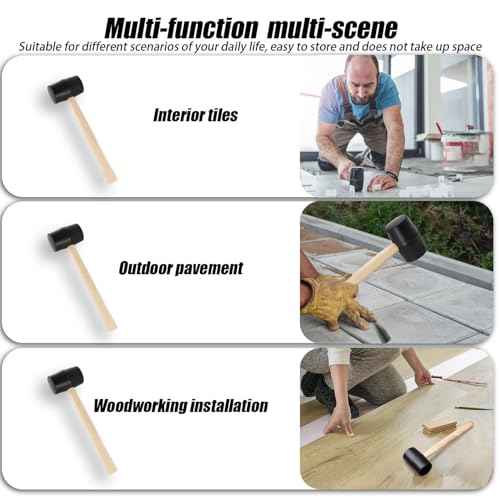 Multi-function multi-scene
Suitable for different scenarios of your daily life, easy to store and does not take up space

Interior tiles

Outdoor pavement

Woodworking installation