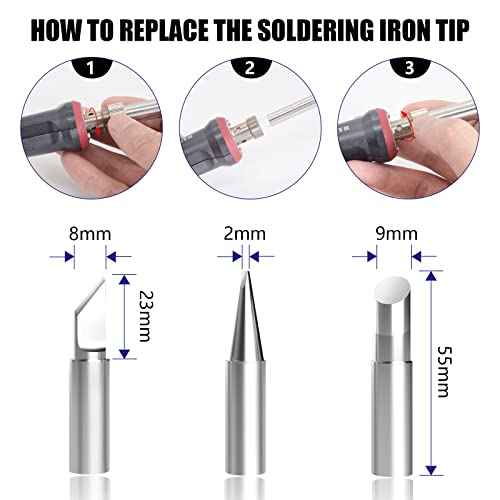 HOW TO REPLACE THE SOLDERING IRON TIP

1

2

3

8mm

23mm

2mm

9mm

55mm