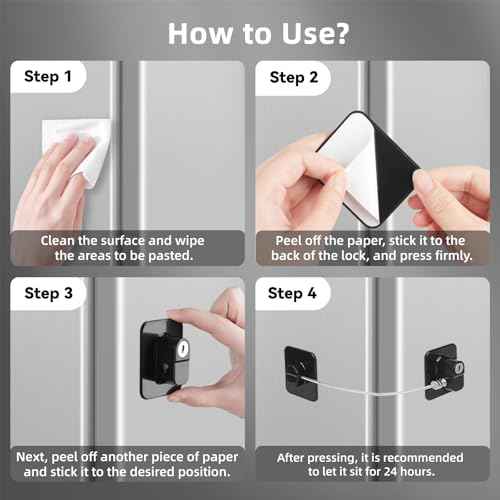 How to Use?

Step 1

Clean the surface and wipe the areas to be pasted.

Step 2

Peel off the paper, stick it to the back of the lock, and press firmly.

Step 3

Next, peel off another piece of paper and stick it to the desired position.

Step 4

After pressing, it is recommended to let it sit for 24 hours.