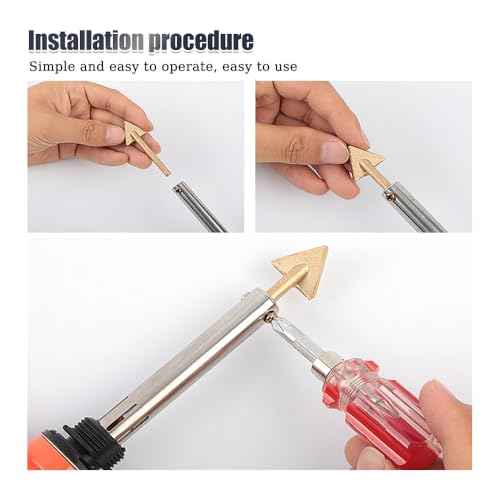 Installation procedure
Simple and easy to operate, easy to use