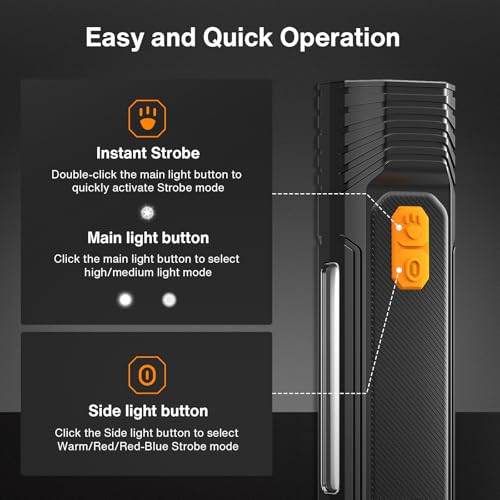 Easy and Quick Operation

Instant Strobe

Double-click the main light button to quickly activate Strobe mode

Main light button

Click the main light button to select high/medium light mode

Side light button

Click the Side light button to select Warm/Red/Red-Blue Strobe mode