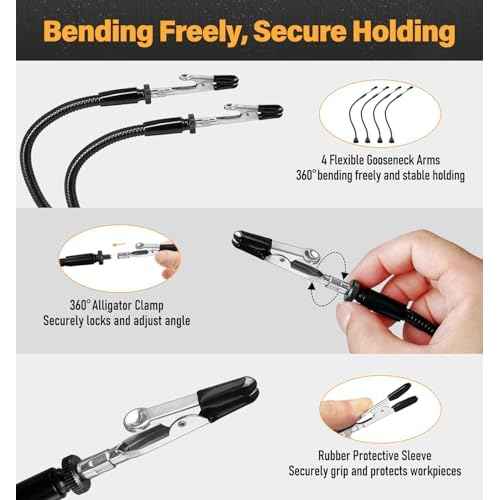 Bending Freely, Secure Holding

4 Flexible Gooseneck Arms
360° bending freely and stable holding

360° Alligator Clamp
Securely locks and adjust angle

Rubber Protective Sleeve
Securely grip and protects workpieces