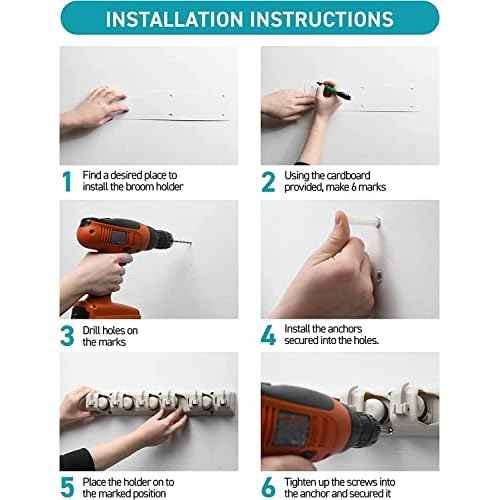 INSTALLATION INSTRUCTIONS

1 Find a desired place to install the broom holder

2 Using the cardboard provided, make 6 marks

3 Drill holes on the marks

4 Install the anchors secured into the holes.

5 Place the holder on to the marked position

6 Tighten up the screws into the anchor and secured it