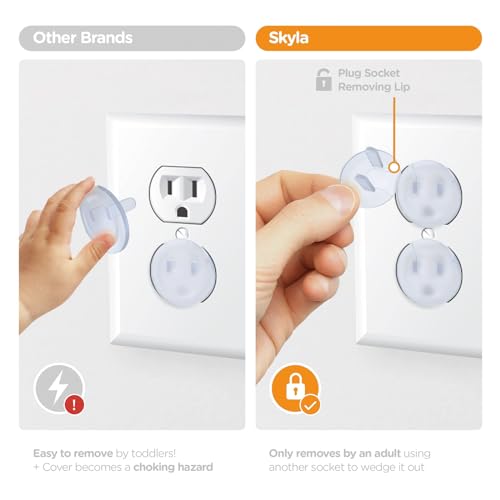 Other Brands

Easy to remove by toddlers!
+ Cover becomes a choking hazard

Skyla

Plug Socket Removing Lip

Only removes by an adult using another socket to wedge it out