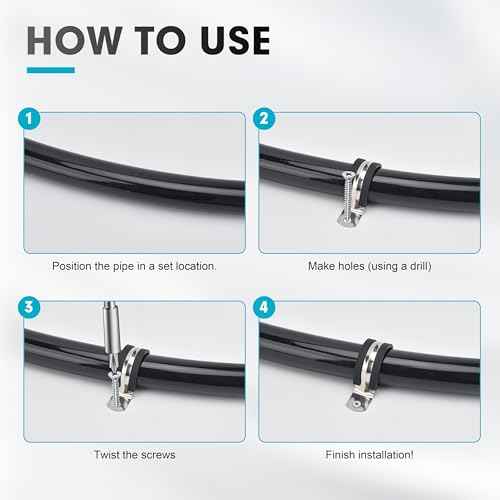 HOW TO USE

1

Position the pipe in a set location.

2

Make holes (using a drill)

3

Twist the screws

4

Finish installation!