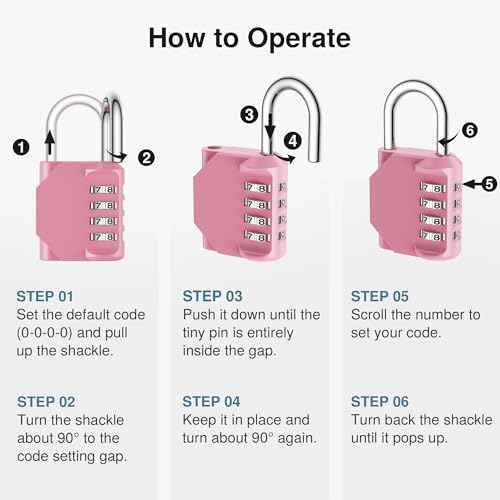 How to Operate

1
2

7 8
7 8
7 8
7 8

3
4

7 8
7 8
7 8
7 8

6
5

7 8
7 8
7 8
7 8

STEP 01
Set the default code (0-0-0-0) and pull up the shackle.

STEP 02
Turn the shackle about 90° to the code setting gap.

STEP 03
Push it down until the tiny pin is entirely inside the gap.

STEP 04
Keep it in place and turn about 90° again.

STEP 05
Scroll the number to set your code.

STEP 06
Turn back the shackle until it pops up.