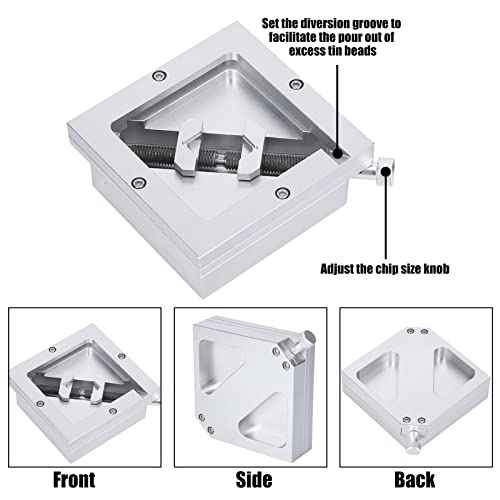 Set the diversion groove to facilitate the pour out of excess tin beads

Adjust the chip size knob

Front

Side

Back