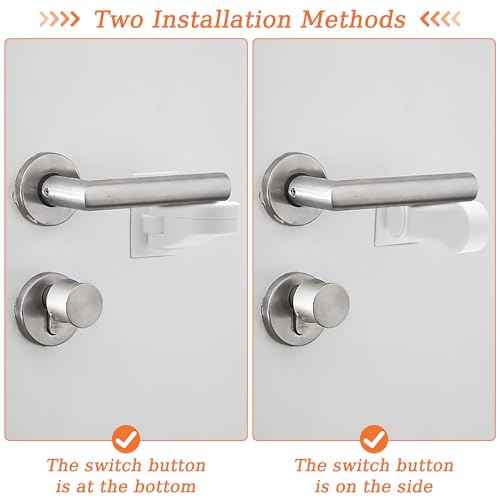 Two Installation Methods

The switch button is at the bottom

The switch button is on the side