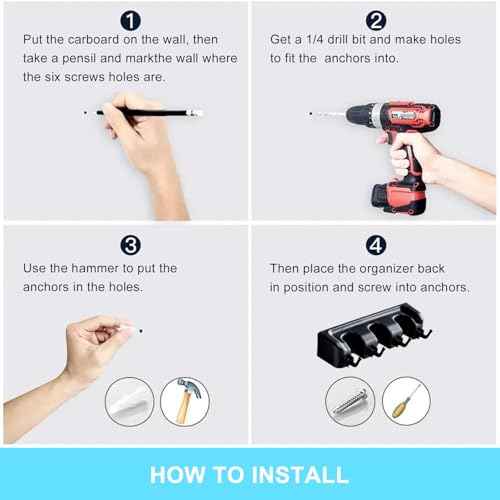 1
Put the carboard on the wall, then take a pensil and markthe wall where the six screws holes are.

2
Get a 1/4 drill bit and make holes to fit the anchors into.

3
Use the hammer to put the anchors in the holes.

4
Then place the organizer back in position and screw into anchors.

HOW TO INSTALL