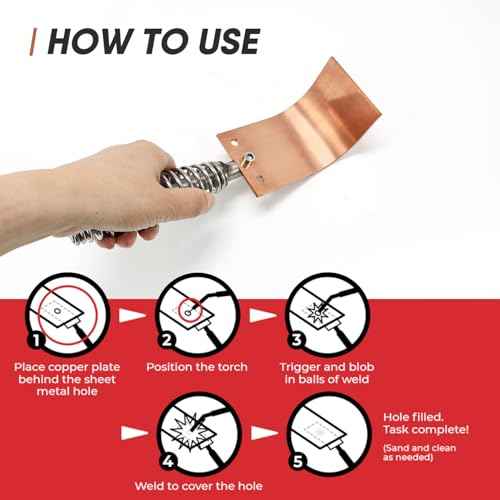 HOW TO USE

1
Place copper plate behind the sheet metal hole

2
Position the torch

3
Trigger and blob in balls of weld

4
Weld to cover the hole

5
Hole filled. Task complete!

(Sand and clean as needed)