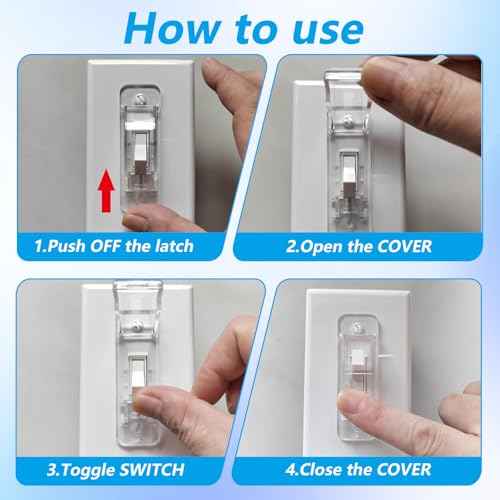 How to use

1.Push OFF the latch

2.Open the COVER

3.Toggle SWITCH

4.Close the COVER