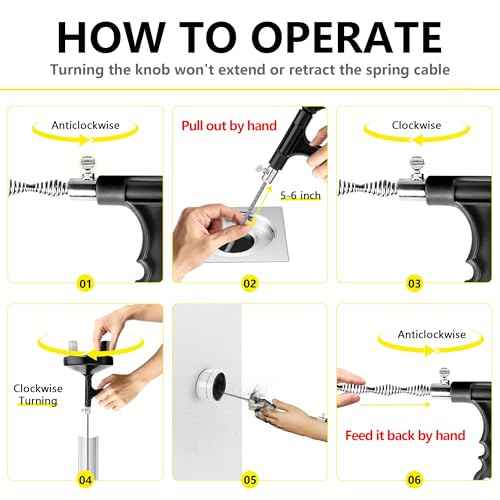 HOW TO OPERATE

Turning the knob won't extend or retract the spring cable

Anticlockwise

01

Pull out by hand

5-6 inch

02

Clockwise

03

Clockwise Turning

04

05

Anticlockwise

Feed it back by hand

06