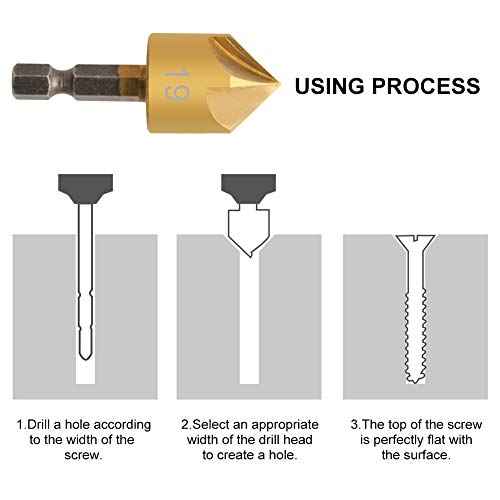 19

USING PROCESS

1.Drill a hole according to the width of the screw.

2.Select an appropriate width of the drill head to create a hole.

3.The top of the screw is perfectly flat with the surface.