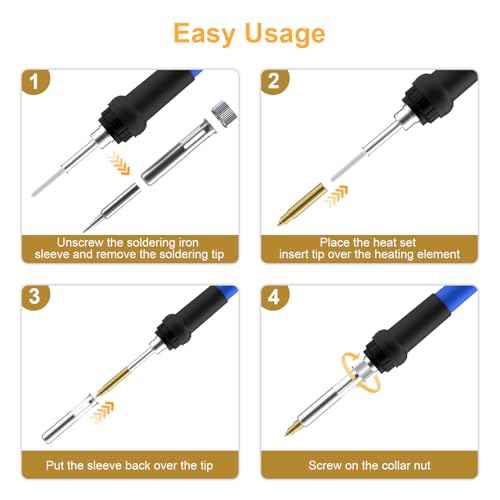 Easy Usage

1

Unscrew the soldering iron sleeve and remove the soldering tip

2

Place the heat set insert tip over the heating element

3

Put the sleeve back over the tip

4

Screw on the collar nut