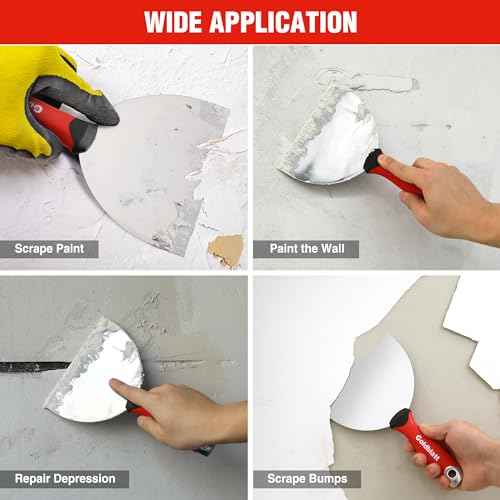 WIDE APPLICATION

Scrape Paint

Paint the Wall

Repair Depression

Scrape Bumps

Goldblatt