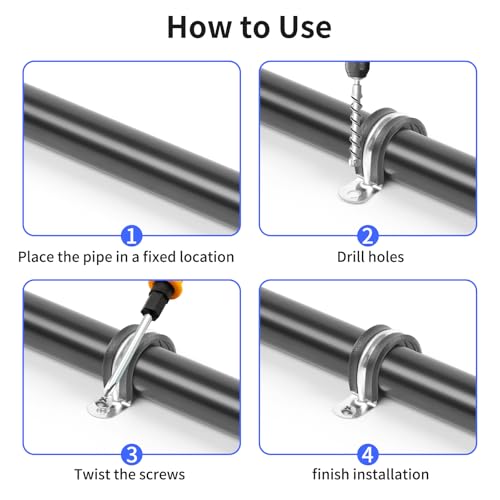 How to Use

1
Place the pipe in a fixed location

2
Drill holes

3
Twist the screws

4
finish installation