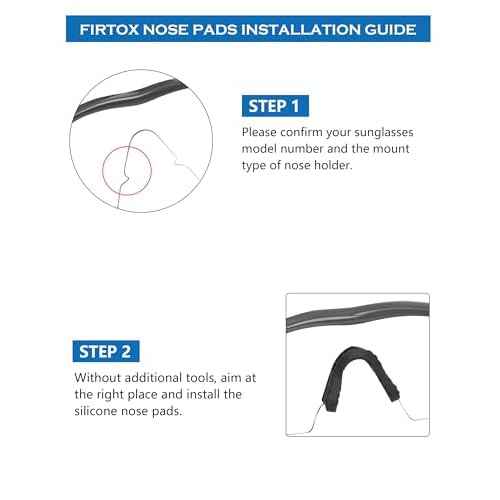 FIRTOX NOSE PADS INSTALLATION GUIDE

STEP 1

Please confirm your sunglasses model number and the mount type of nose holder.

STEP 2

Without additional tools, aim at the right place and install the silicone nose pads.