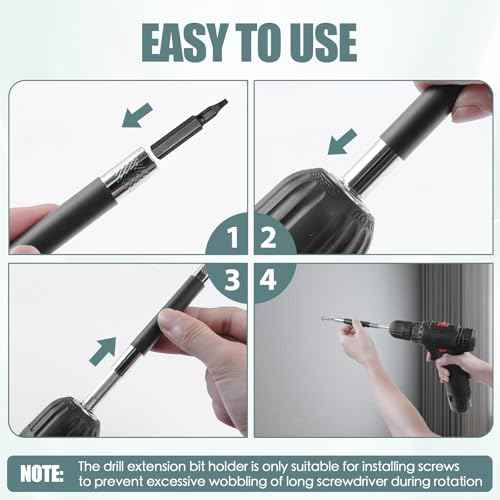 EASY TO USE

1

2

3

4

NOTE: The drill extension bit holder is only suitable for installing screws to prevent excessive wobbling of long screwdriver during rotation