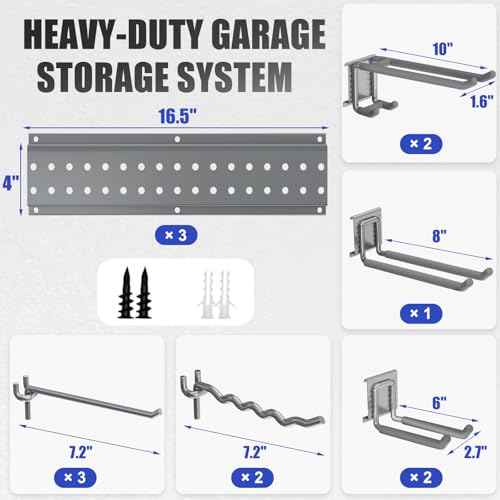 HEAVY-DUTY GARAGE STORAGE SYSTEM

16.5"

4"

× 3

10"

1.6"

× 2

8"

× 1

7.2"

× 3

7.2"

× 2

6"

2.7"

× 2