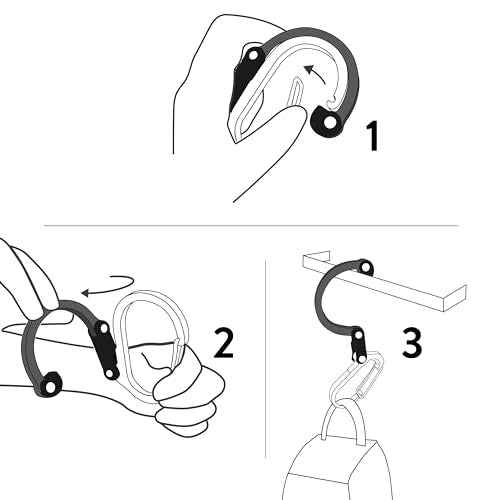 1

2

3