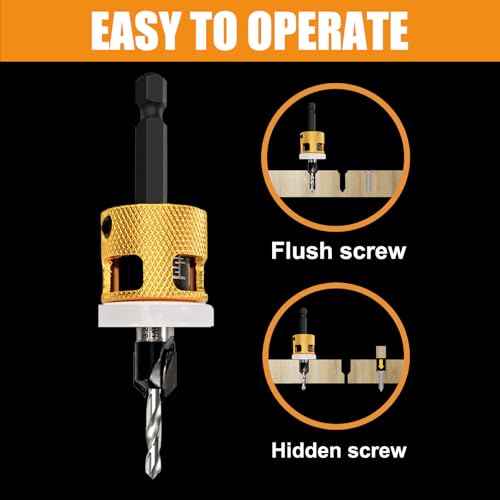 EASY TO OPERATE

Flush screw

Hidden screw