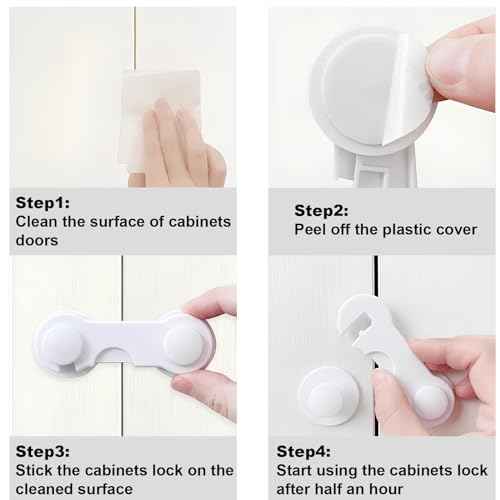 Step1:
Clean the surface of cabinets doors

Step2:
Peel off the plastic cover

Step3:
Stick the cabinets lock on the cleaned surface

Step4:
Start using the cabinets lock after half an hour