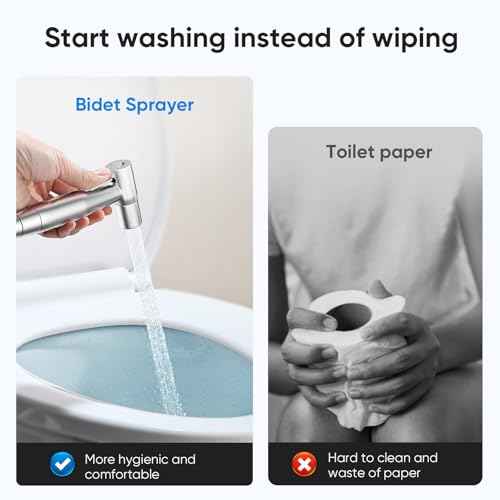 Start washing instead of wiping

Bidet Sprayer

More hygienic and comfortable

Toilet paper

Hard to clean and waste of paper