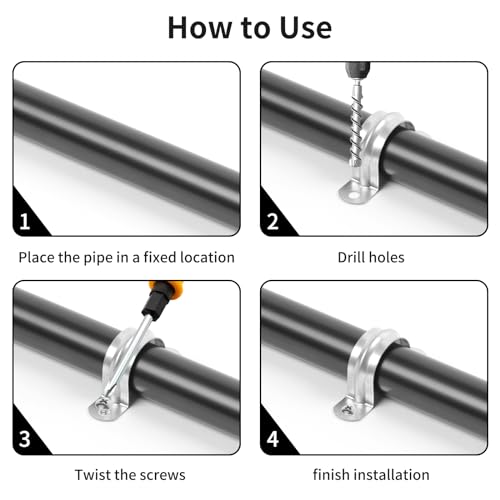 How to Use

1

Place the pipe in a fixed location

2

Drill holes

3

Twist the screws

4

finish installation