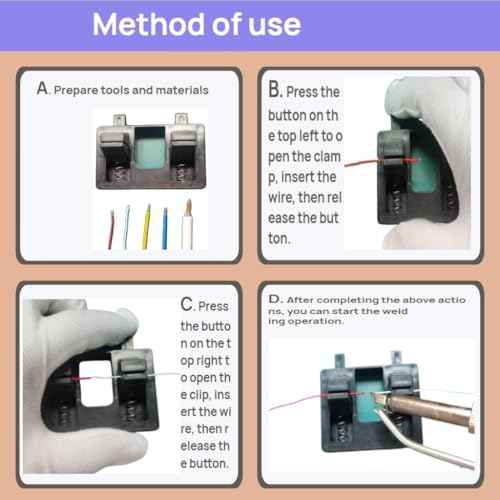 Method of use

A. Prepare tools and materials

B. Press the button on th e top left to o pen the clam p, insert the wire, then rel ease the but ton.

C. Press the butto n on the t op right t o open th e clip, ins ert the wi re, then r elease th e button.

D. After completing the above actio ns, you can start the weld ing operation.