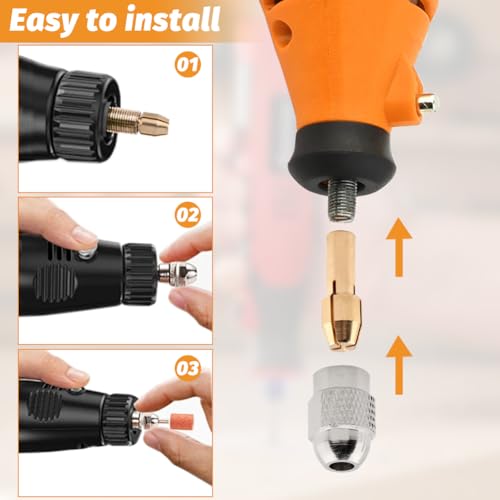 Easy to install

01

02

03