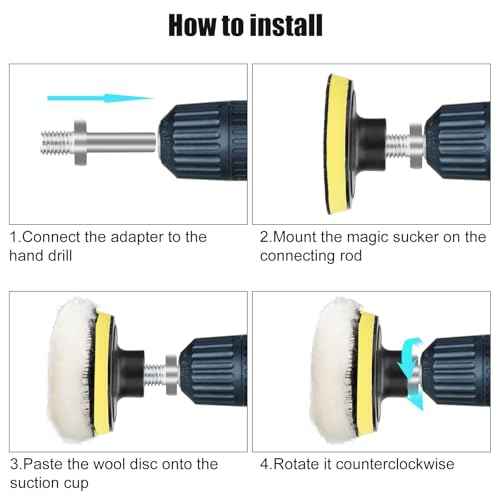 How to install

1.Connect the adapter to the hand drill

2.Mount the magic sucker on the connecting rod

3.Paste the wool disc onto the suction cup

4.Rotate it counterclockwise