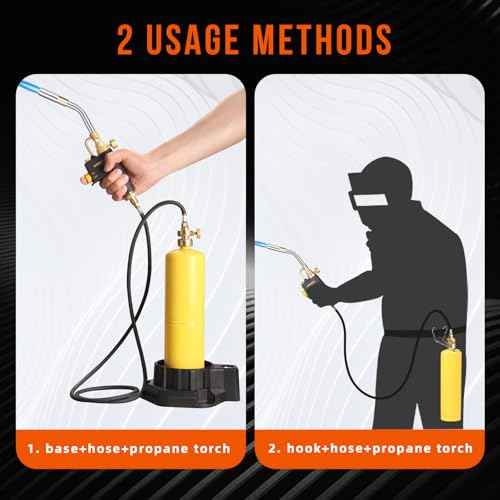 2 USAGE METHODS

1. base+hose+propane torch

2. hook+hose+propane torch