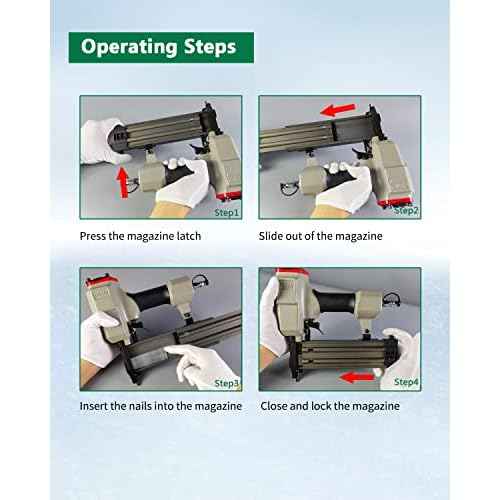 Operating Steps

Step1

Press the magazine latch

Step2

Slide out of the magazine

Step3

Insert the nails into the magazine

Step4

Close and lock the magazine