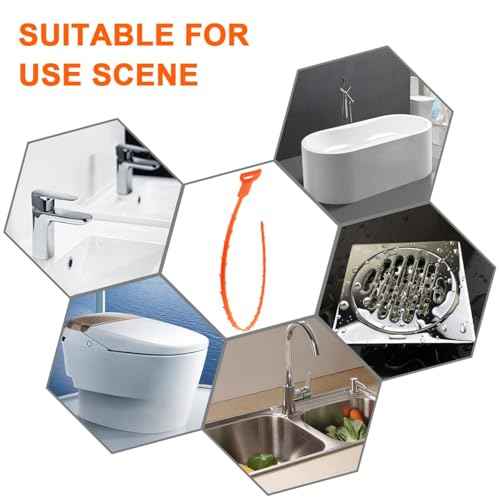 SUITABLE FOR USE SCENE