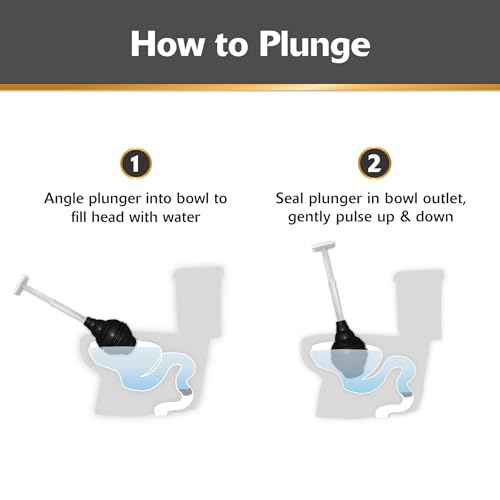 How to Plunge

1

Angle plunger into bowl to fill head with water

2

Seal plunger in bowl outlet, gently pulse up & down