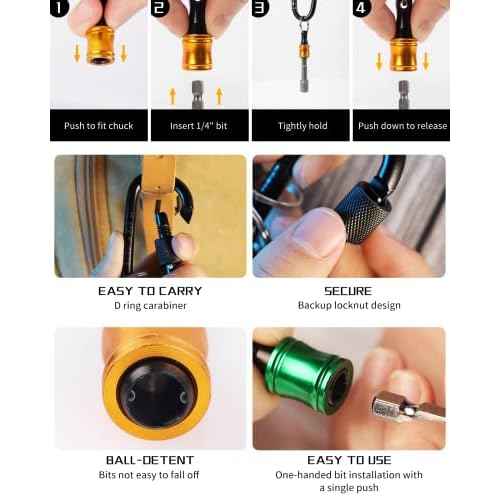 1
Push to fit chuck

2
Insert 1/4" bit

3
Tightly hold

4
Push down to release

EASY TO CARRY
D ring carabiner

SECURE
Backup locknut design

BALL-DETENT
Bits not easy to fall off

EASY TO USE
One-handed bit installation with a single push