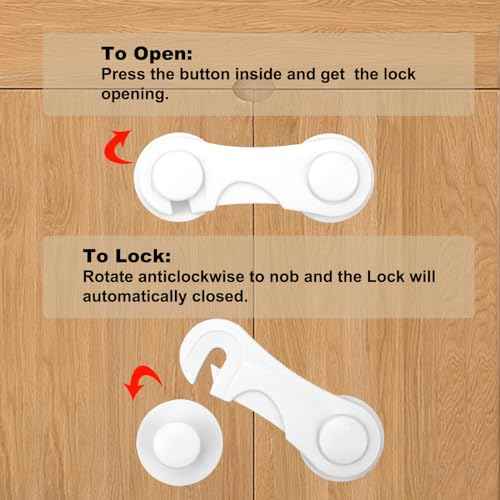 To Open:
Press the button inside and get the lock opening.

To Lock:
Rotate anticlockwise to nob and the Lock will automatically closed.