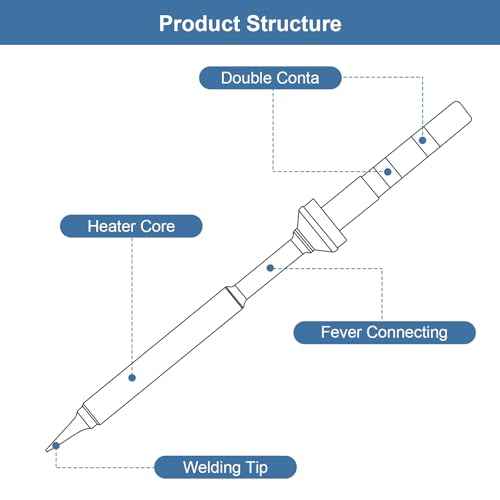 Product Structure

Double Conta

Heater Core

Fever Connecting

Welding Tip