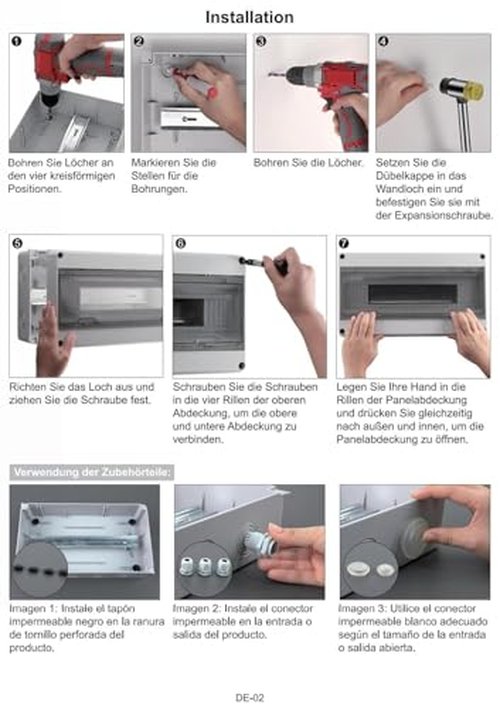 Installation

❶

Bohren Sie Löcher an den vier kreisförmigen Positionen.

❷

Markieren Sie die Stellen für die Bohrungen.

❸

Bohren Sie die Löcher.

❹

Setzen Sie die Dübelkappe in das Wandloch ein und befestigen Sie sie mit der Expansionschraube.

❺

Richten Sie das Loch aus und ziehen Sie die Schraube fest.

❻

Schrauben Sie die Schrauben in die vier Rillen der oberen Abdeckung, um die obere und untere Abdeckung zu verbinden.

❼

Legen Sie Ihre Hand in die Rillen der Panelabdeckung und drücken Sie gleichzeitig nach außen und innen, um die Panelabdeckung zu öffnen.

Verwendung der Zubehörteile:

Imagen 1: Instale el tapón impermeable negro en la ranura de tornillo perforada del producto.

Imagen 2: Instale el conector impermeable en la entrada o salida del producto.

Imagen 3: Utilice el conector impermeable blanco adecuado según el tamaño de la entrada o salida abierta.

DE-02