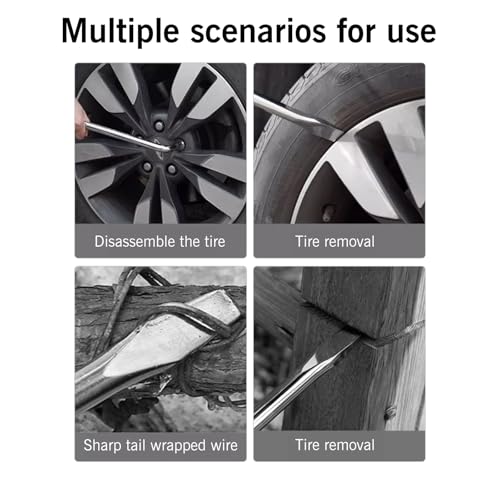 Multiple scenarios for use

Disassemble the tire

Tire removal

Sharp tail wrapped wire

Tire removal