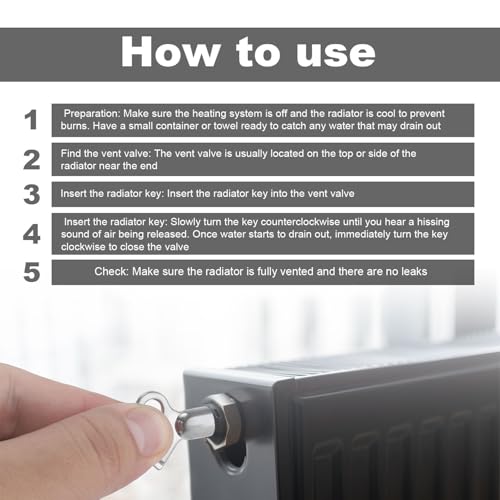 How to use

1 Preparation: Make sure the heating system is off and the radiator is cool to prevent burns. Have a small container or towel ready to catch any water that may drain out

2 Find the vent valve: The vent valve is usually located on the top or side of the radiator near the end

3 Insert the radiator key: Insert the radiator key into the vent valve

4 Insert the radiator key: Slowly turn the key counterclockwise until you hear a hissing sound of air being released. Once water starts to drain out, immediately turn the key clockwise to close the valve

5 Check: Make sure the radiator is fully vented and there are no leaks