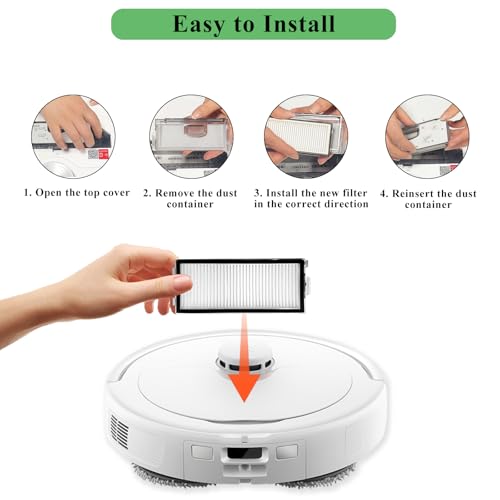 Easy to Install

1. Open the top cover

2. Remove the dust container

3. Install the new filter in the correct direction

4. Reinsert the dust container